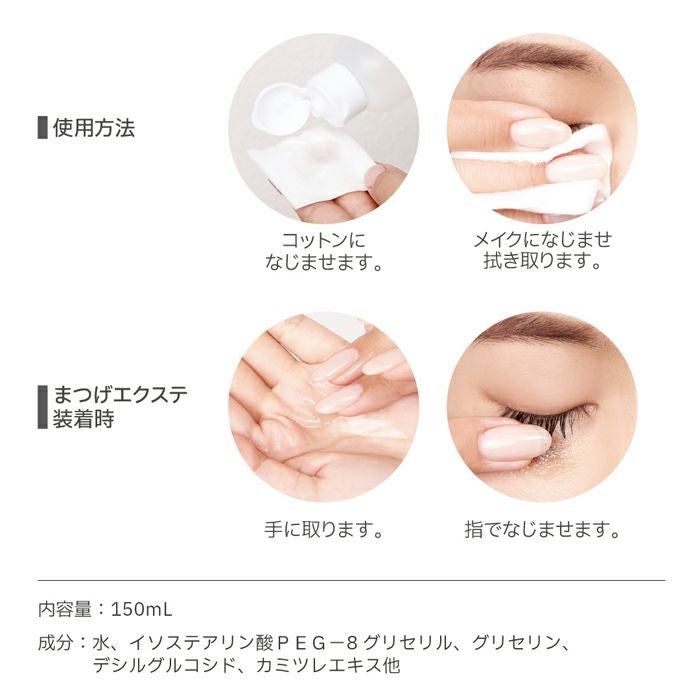 使用方法

コットンに
なじませます。

メイクになじませ
拭き取ります。

まつげエクステ
装着時

手に取ります。

指でなじませます。

内容量：150mL

成分：水、イソステアリン酸ＰＥＧ－８グリセリル、グリセリン、デシルグルコシド、カミツレエキス他