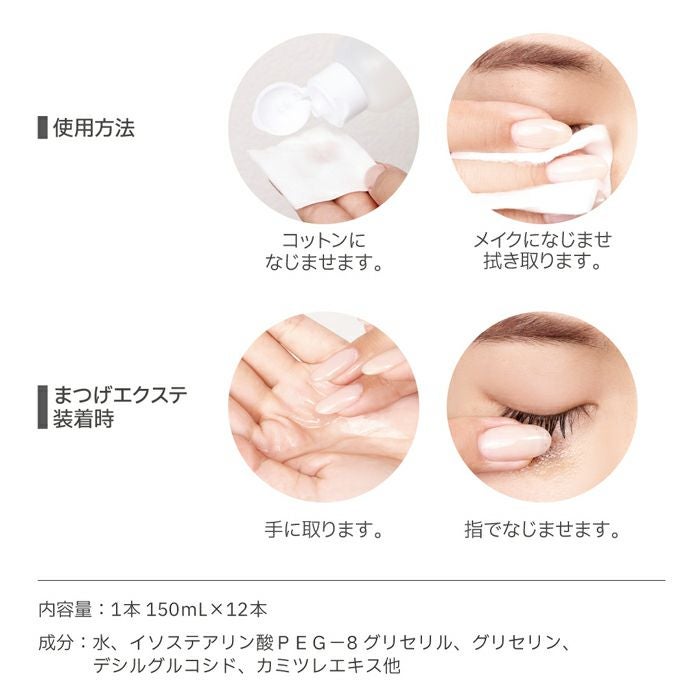 使用方法

コットンに
なじませます。

メイクになじませ
拭き取ります。

まつげエクステ
装着時

手に取ります。

指でなじませます。

内容量：1本 150mL×12本

成分：水、イソステアリン酸ＰＥＧ－8 グリセリル、グリセリン、デシルグルコシド、カミツレエキス他