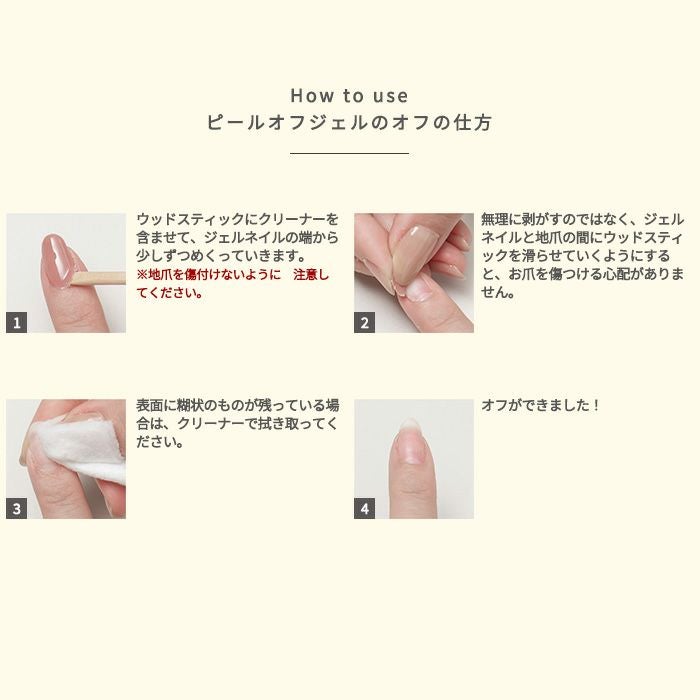 How to use
ピールオフジェルのオフの仕方

1

ウッドスティックにクリーナーを含ませて、ジェルネイルの端から少しずつめくっていきます。
※地爪を傷付けないように　注意してください。

2

無理に剥がすのではなく、ジェルネイルと地爪の間にウッドスティックを滑らせていくようにすると、お爪を傷つける心配がありません。

3

表面に糊状のものが残っている場合は、クリーナーで拭き取ってください。

4

オフができました！