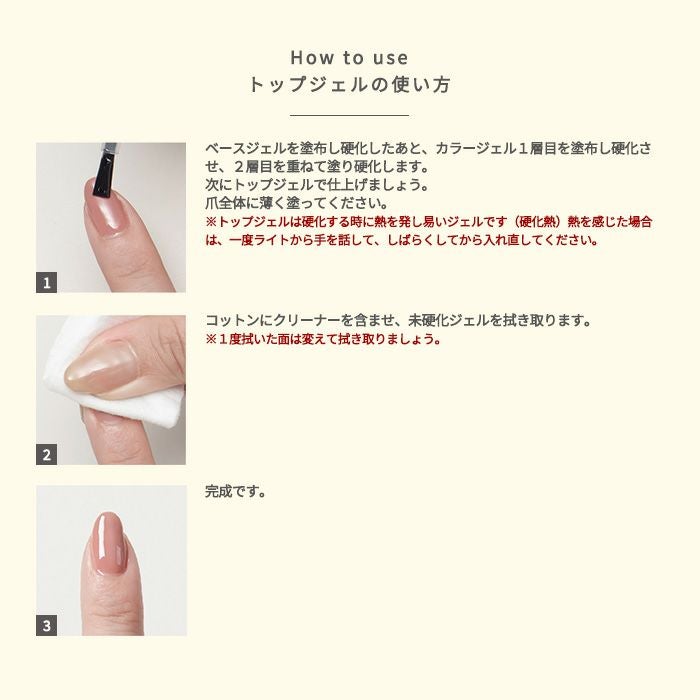 How to use
トップジェルの使い方

1

ベースジェルを塗布し硬化したあと、カラージェル１層目を塗布し硬化させ、２層目を重ねて塗り硬化します。
次にトップジェルで仕上げましょう。
爪全体に薄く塗ってください。
※トップジェルは硬化する時に熱を発し易いジェルです（硬化熱）熱を感じた場合は、一度ライトから手を話して、しばらくしてから入れ直してください。

2

コットンにクリーナーを含ませ、未硬化ジェルを拭き取ります。
※１度拭いた面は変えて拭き取りましょう。

3

完成です。