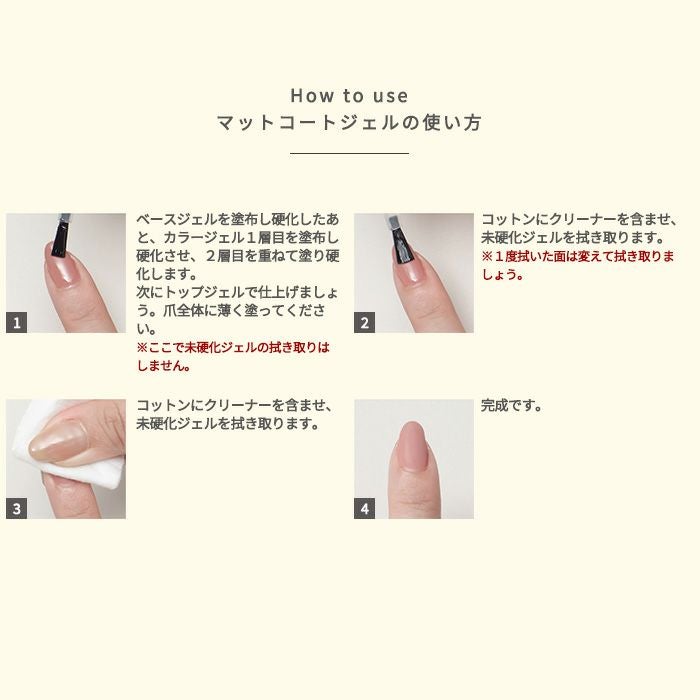 How to use
マットコートジェルの使い方

1
ベースジェルを塗布し硬化したあと、カラージェル１層目を塗布し硬化させ、２層目を重ねて塗り硬化します。
次にトップジェルで仕上げましょう。爪全体に薄く塗ってください。
※ここで未硬化ジェルの拭き取りはしません。

2
コットンにクリーナーを含ませ、未硬化ジェルを拭き取ります。
※１度拭いた面は変えて拭き取りましょう。

3
コットンにクリーナーを含ませ、未硬化ジェルを拭き取ります。

4
完成です。