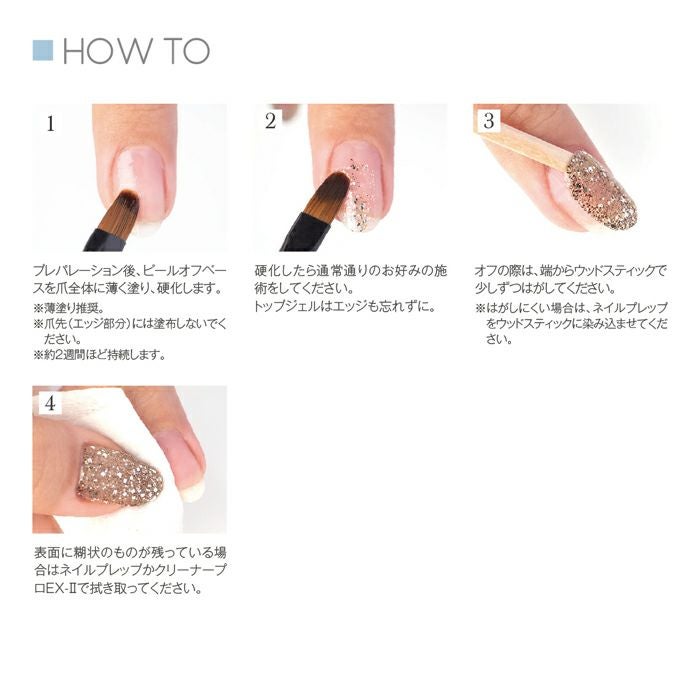 HOW TO

1

プレパレーション後、ピールオフベースを爪全体に薄く塗り、硬化します。
※薄塗り推奨。
※爪先（エッジ部分）には塗布しないでください。
※約2週間ほど持続します。

2

硬化したら通常通りのお好みの施術をしてください。
トップジェルはエッジも忘れずに。

3

オフの際は、端からウッドスティックで少しずつはがしてください。
※はがしにくい場合は、ネイルプレップをウッドスティックに染み込ませてください。

4

表面に糊状のものが残っている場合はネイルプレップかクリーナープロEX-Ⅱで拭き取ってください。