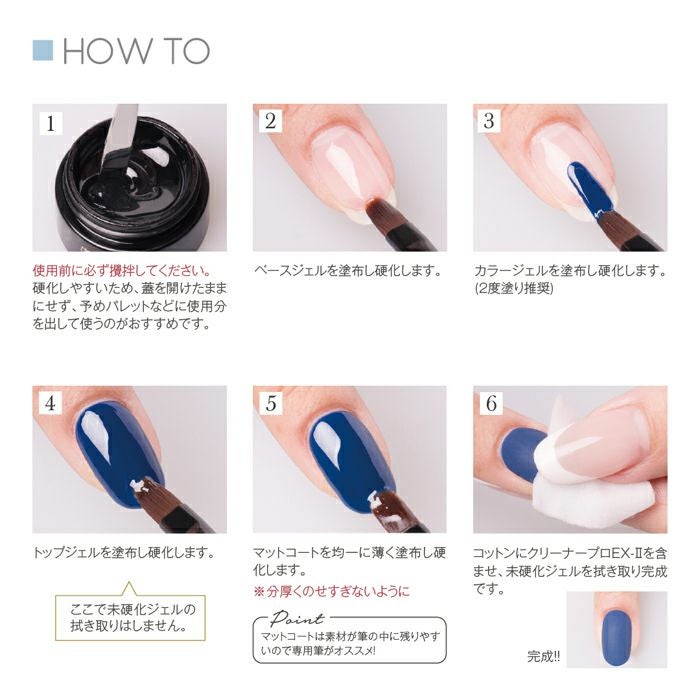 HOW TO

1

使用前に必ず攪拌してください。硬化しやすいため、蓋を開けたままにせず、予めパレットなどに使用分を出して使うのがおすすめです。

2

ベースジェルを塗布し硬化します。

3

カラージェルを塗布し硬化します。(2度塗り推奨)

4

トップジェルを塗布し硬化します。

ここで未硬化ジェルの拭き取りはしません。

5

マットコートを均一に薄く塗布し硬化します。

※分厚くのせすぎないように

Point
マットコートは素材が筆の中に残りやすいので専用筆がオススメ!

6

コットンにクリーナープロEX-IIを含ませ、未硬化ジェルを拭き取り完成です。

完成!!