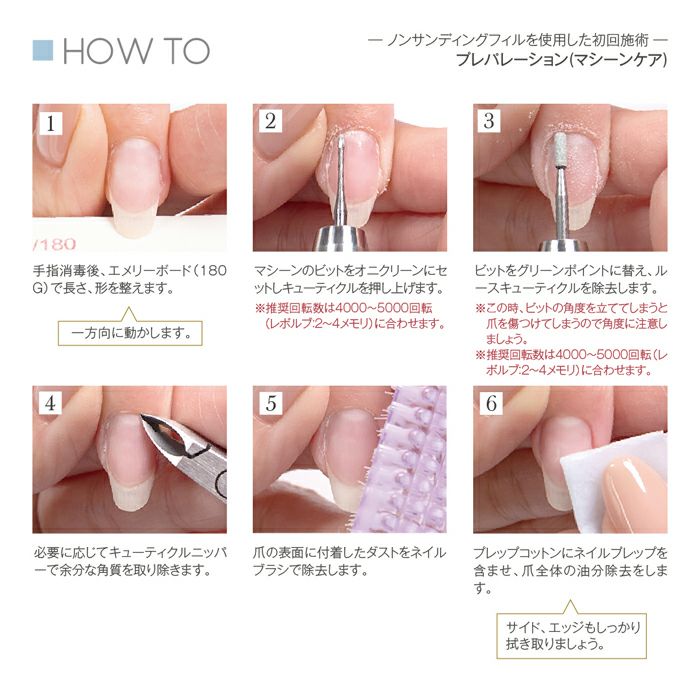 HOW TO

— ノンサンディングフィルを使用した初回施術 —
プレパレーション(マシーンケア)

1

/180

手指消毒後、エメリーボード(180G)で長さ、形を整えます。

一方向に動かします。

2

マシーンのビットをオニクリーンにセットしキューティクルを押し上げます。
※推奨回転数は4000~5000回転(レボルブ:2~4メモリ)に合わせます。

3

ビットをグリーンポイントに替え、ルースキューティクルを除去します。
※この時、ビットの角度を立ててしまうと爪を傷つけてしまうので角度に注意しましょう。
※推奨回転数は4000~5000回転(レボルブ:2~4メモリ)に合わせます。

4

必要に応じてキューティクルニッパーで余分な角質を取り除きます。

5

爪の表面に付着したダストをネイルブラシで除去します。

6

プレップコットンにネイルプレップを含ませ、爪全体の油分除去をします。

サイド、エッジもしっかり拭き取りましょう。